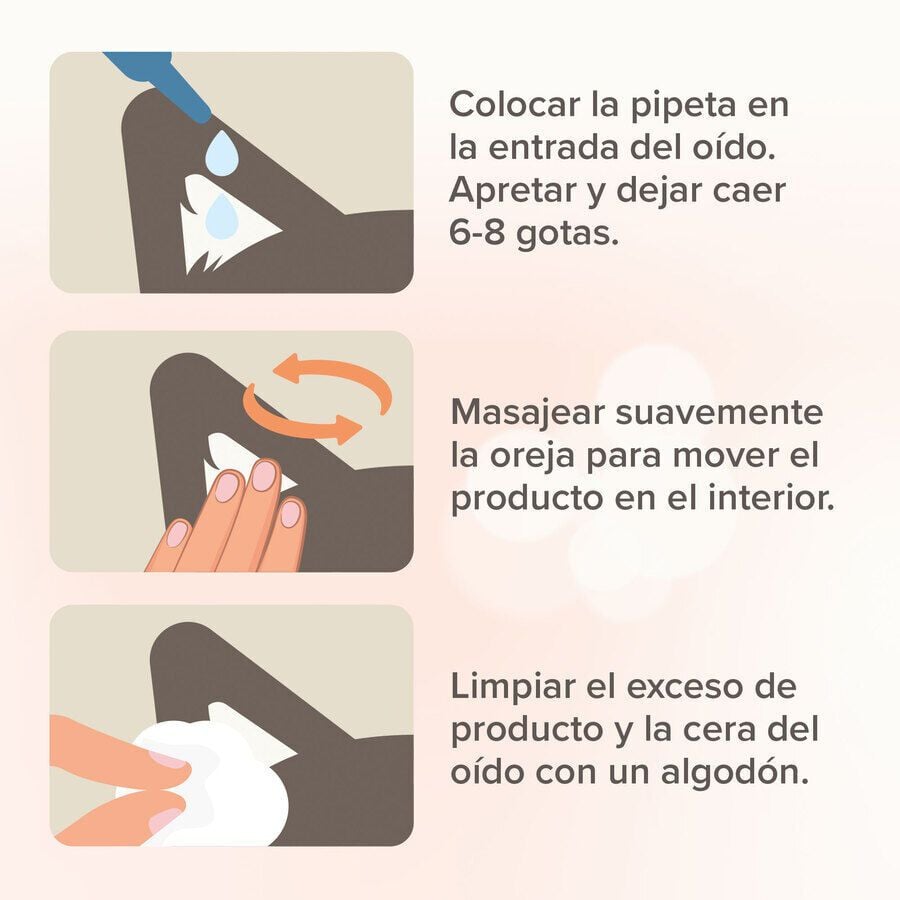 Colocar la pipeta en la entrada del oído. Apretar y dejar caer 6-8 gotas.

Masajear suavemente la oreja para mover el producto en el interior.

Limpiar el exceso de producto y la cera del oído con un algodón.