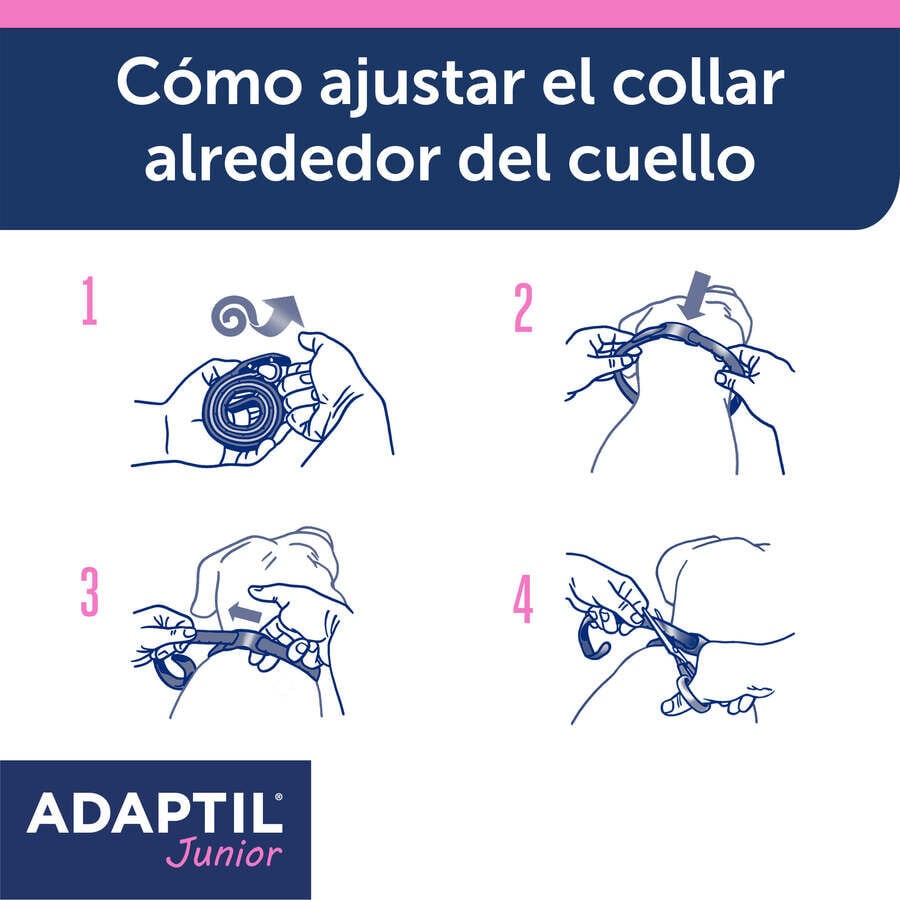 Cómo ajustar el collar alrededor del cuello

1

2

3

4

ADAPTIL®
Junior