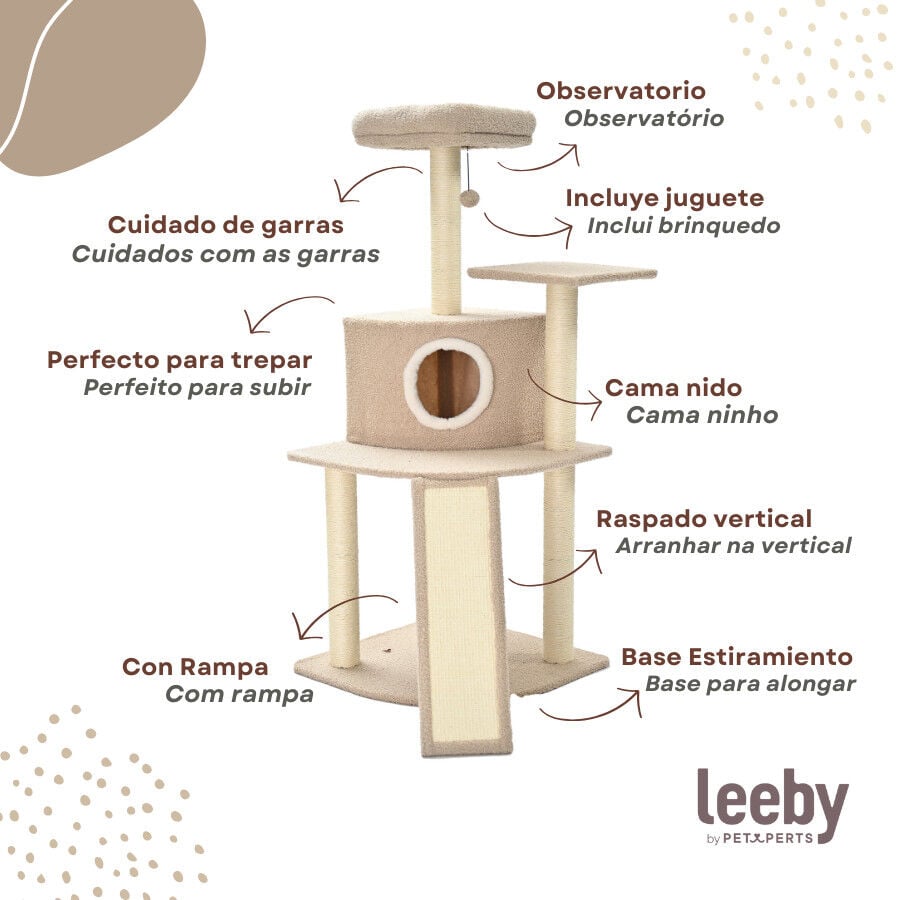 Observatorio
Observatório

Incluye juguete
Inclui brinquedo

Cuidado de garras
Cuidados com as garras

Perfecto para trepar
Perfeito para subir

Cama nido
Cama ninho

Raspado vertical
Arranhar na vertical

Con Rampa
Com rampa

Base Estiramiento
Base para alongar

leeby
by PETXPERTS