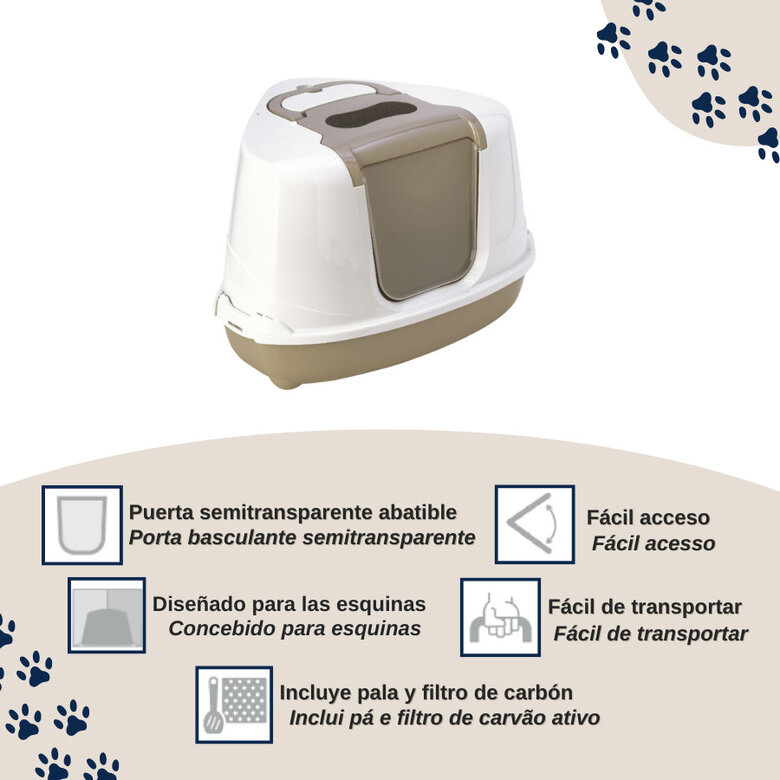 Puerta semitransparente abatible
Porta basculante semitransparente

Fácil acceso
Fácil acesso

Diseñado para las esquinas
Concebido para esquinas

Fácil de transportar
Fácil de transportar

Incluye pala y filtro de carbón
Inclui pá e filtro de carvão ativo