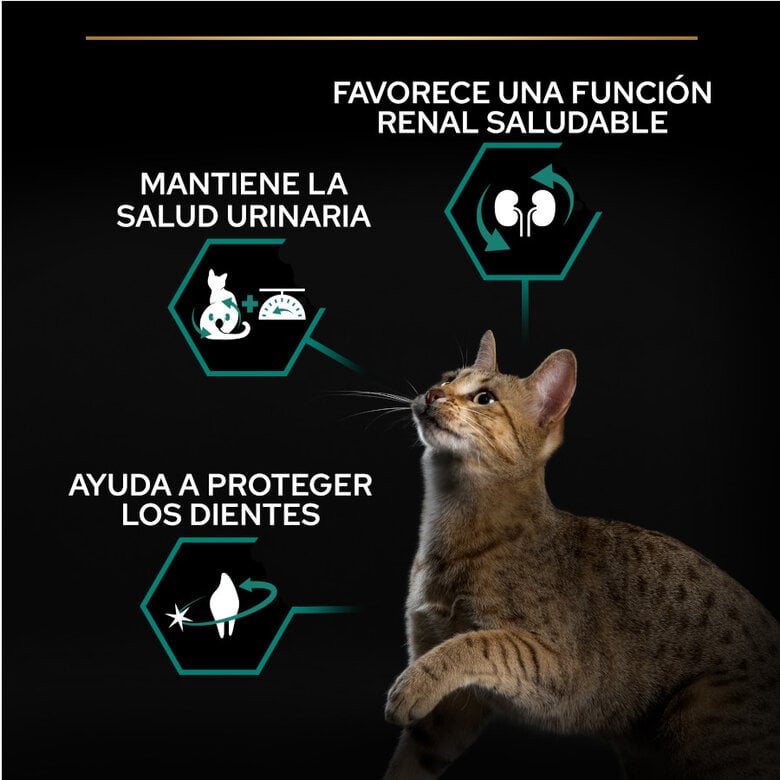 FAVORECE UNA FUNCIÓN RENAL SALUDABLE

MANTIENE LA SALUD URINARIA

AYUDA A PROTEGER LOS DIENTES