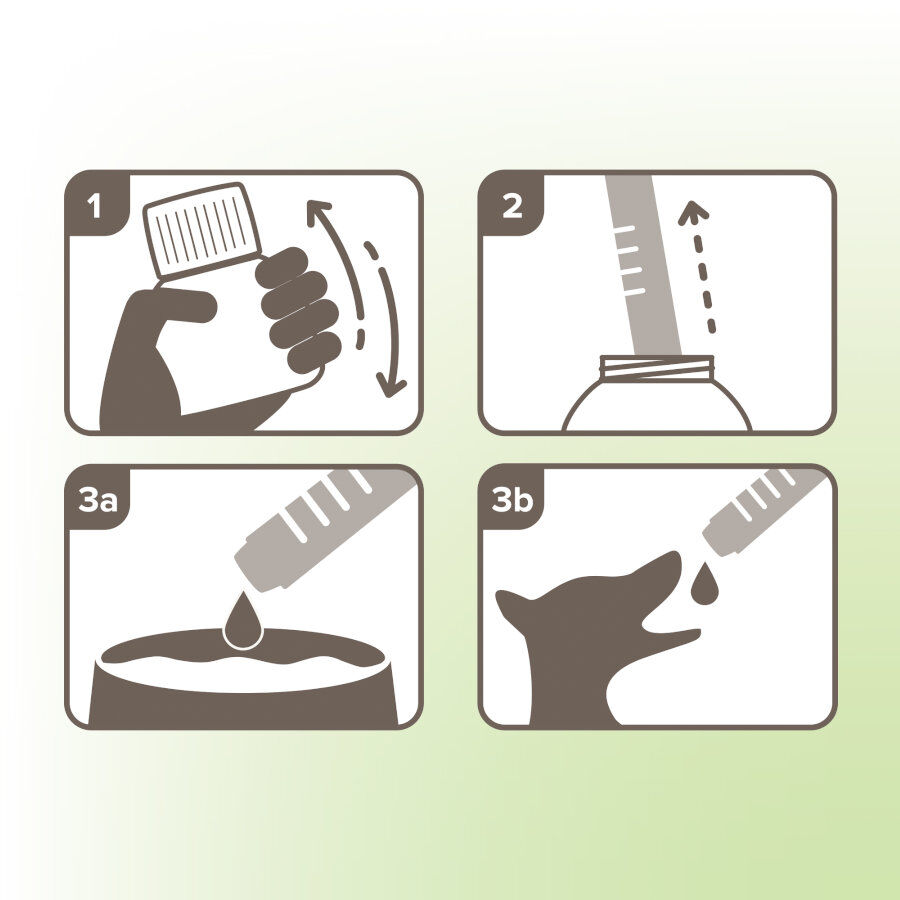 1

2

3a

3b