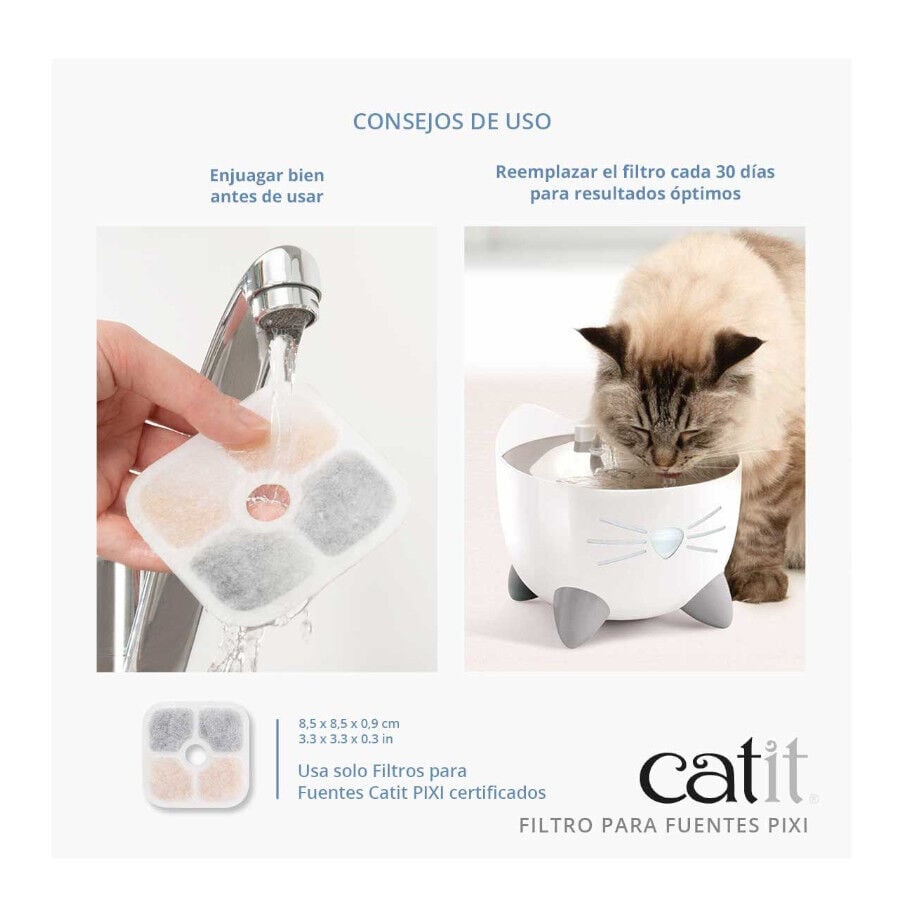 CONSEJOS DE USO

Enjuagar bien antes de usar

Reemplazar el filtro cada 30 días para resultados óptimos

8,5 x 8,5 x 0,9 cm
3.3 x 3.3 x 0.3 in

Usa solo Filtros para Fuentes Catit PIXI certificados

catit®

FILTRO PARA FUENTES PIXI