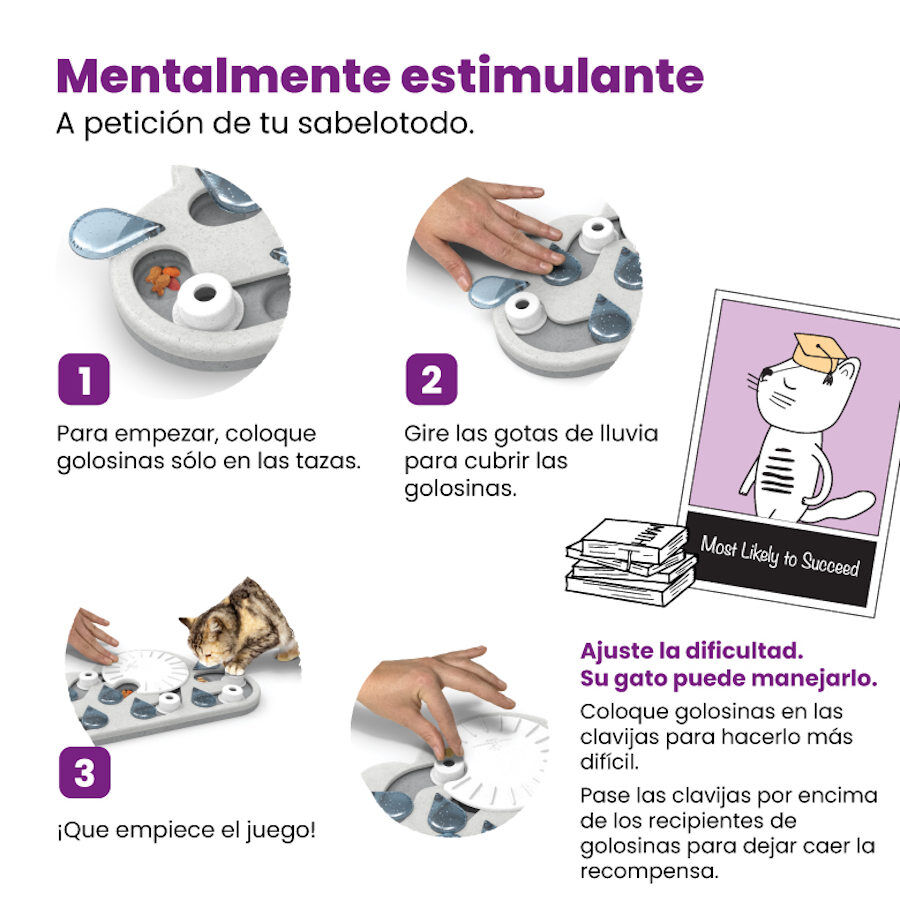 Mentalmente estimulante
A petición de tu sabelotodo.

1

Para empezar, coloque golosinas sólo en las tazas.

2

Gire las gotas de lluvia para cubrir las golosinas.

Most Likely to Succeed

3

¡Que empiece el juego!

Ajuste la dificultad.
Su gato puede manejarlo.

Coloque golosinas en las clavijas para hacerlo más difícil.

Pase las clavijas por encima de los recipientes de golosinas para dejar caer la recompensa.