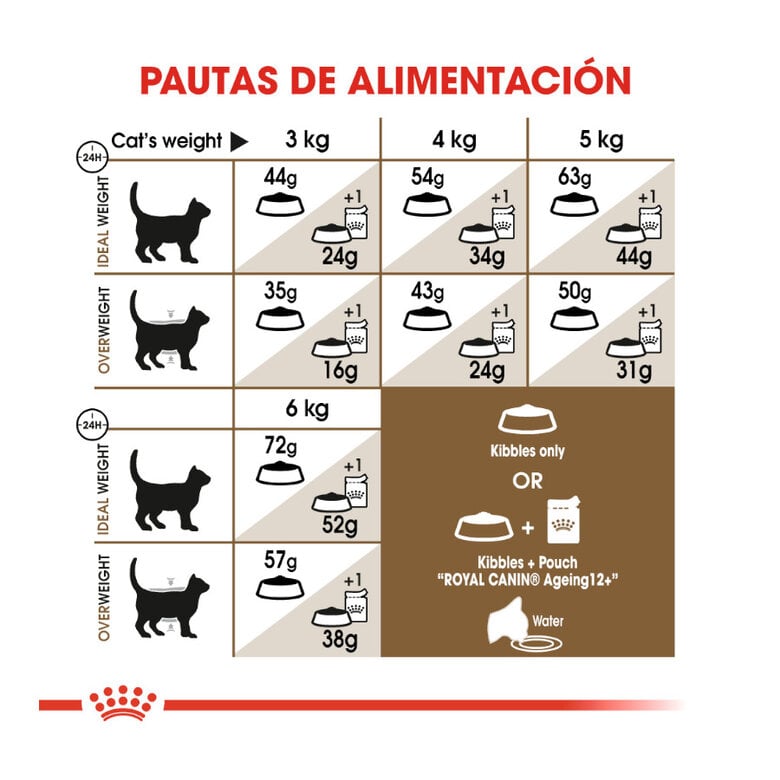 PAUTAS DE ALIMENTACIÓN

| 24H Cat's weight ▶ | 3 kg | 4 kg | 5 kg |
|---|---|---|---|
| IDEAL WEIGHT | 44g +1 24g | 54g +1 34g | 63g +1 44g |
| OVERWEIGHT | 35g +1 16g | 43g +1 24g | 50g +1 31g |

| 24H | 6 kg |
|---|---|
| IDEAL WEIGHT | 72g +1 52g |
| OVERWEIGHT | 57g +1 38g |

Kibbles only

OR

+

Kibbles + Pouch "ROYAL CANIN® Ageing12+"

Water