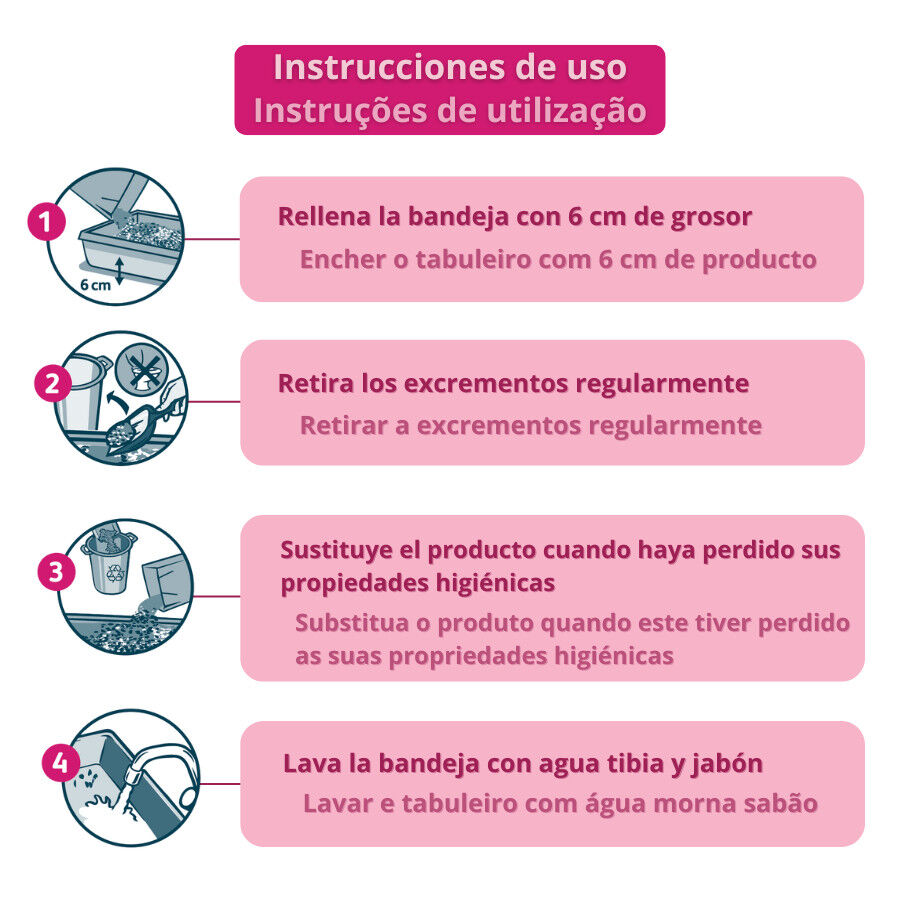 Instrucciones de uso
Instruções de utilização

1

6 cm

Rellena la bandeja con 6 cm de grosor
Encher o tabuleiro com 6 cm de producto

2

Retira los excrementos regularmente
Retirar a excrementos regularmente

3

Sustituye el producto cuando haya perdido sus propiedades higiénicas
Substitua o produto quando este tiver perdido as suas propriedades higiénicas

4

Lava la bandeja con agua tibia y jabón
Lavar e tabuleiro com água morna sabão