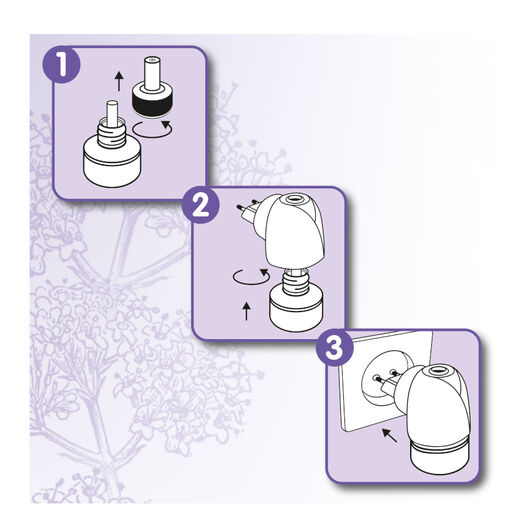 1

2

3