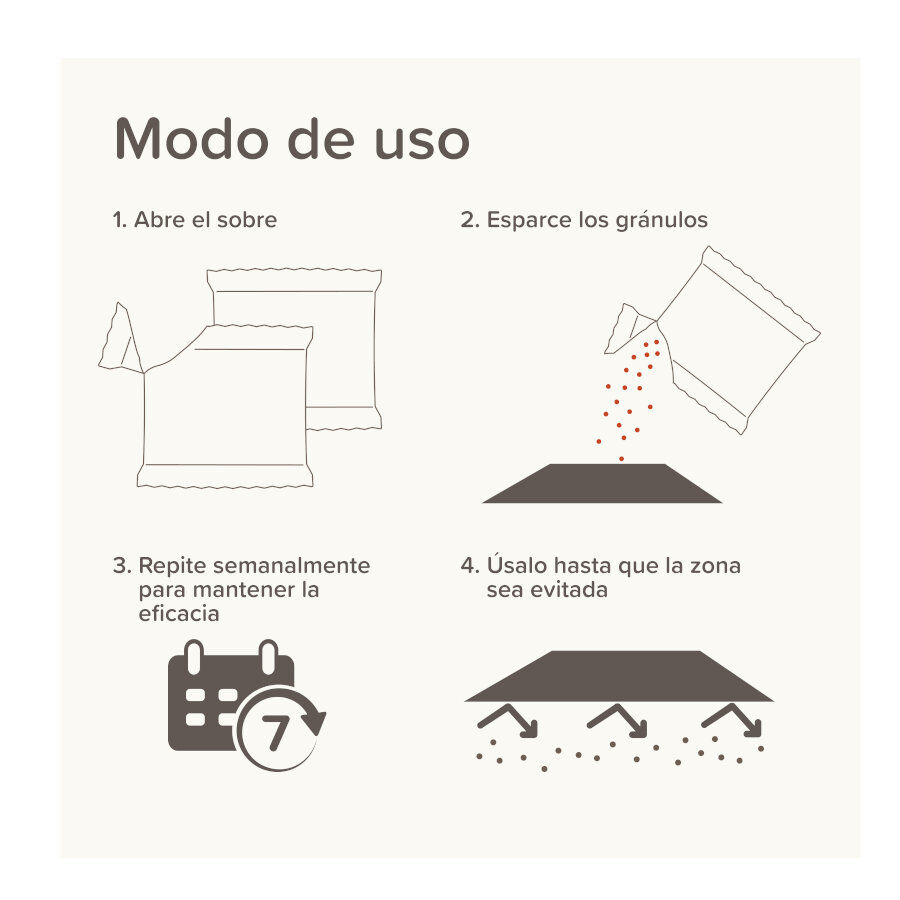 Modo de uso

1. Abre el sobre

2. Esparce los gránulos

3. Repite semanalmente para mantener la eficacia

7

4. Úsalo hasta que la zona sea evitada