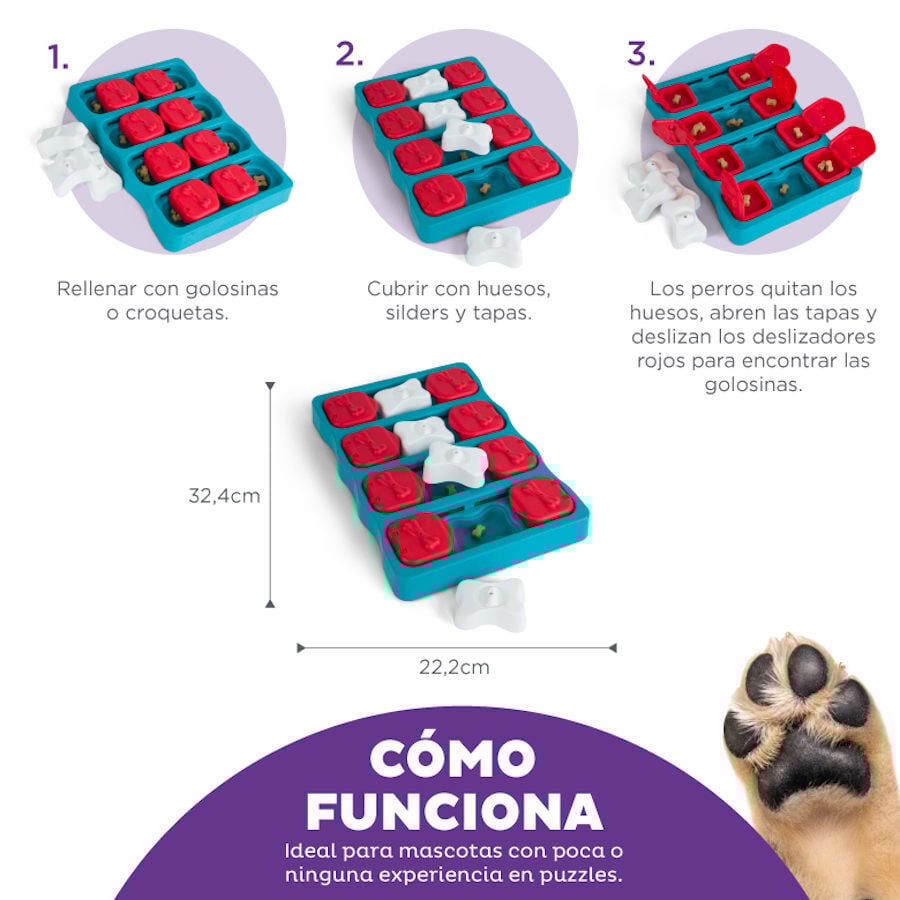 1.

Rellenar con golosinas o croquetas.

2.

Cubrir con huesos, silders y tapas.

3.

Los perros quitan los huesos, abren las tapas y deslizan los deslizadores rojos para encontrar las golosinas.

32,4cm

22,2cm

CÓMO FUNCIONA

Ideal para mascotas con poca o ninguna experiencia en puzzles.