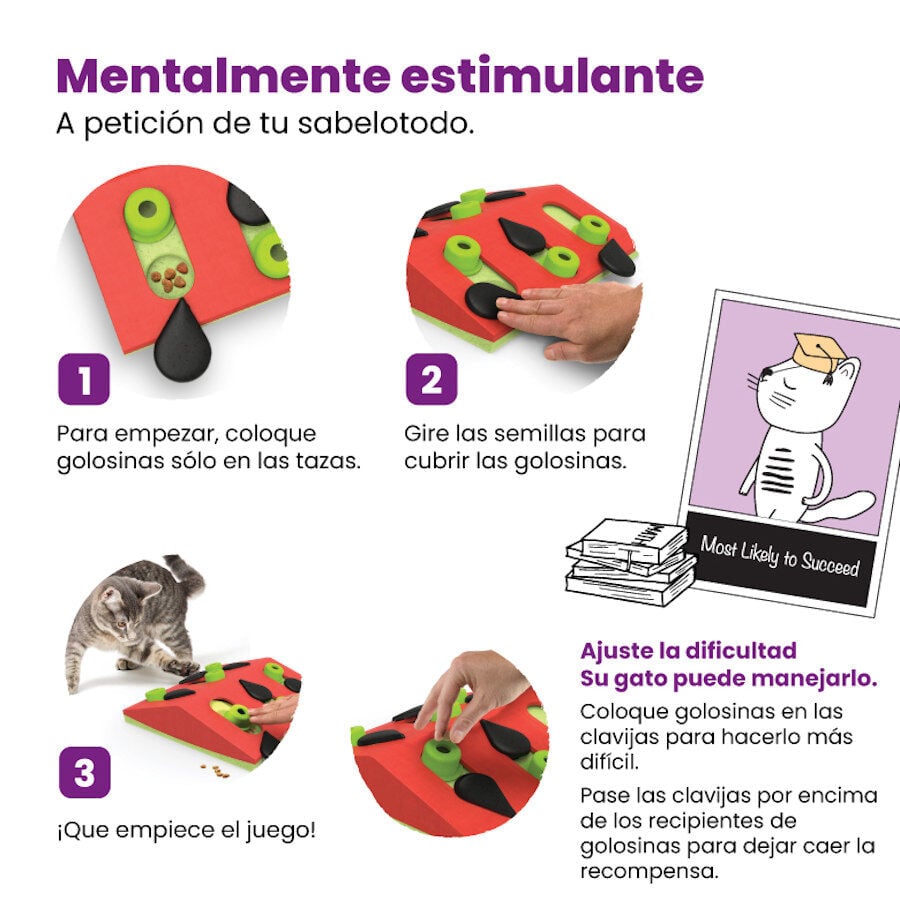 Mentalmente estimulante
A petición de tu sabelotodo.

1
Para empezar, coloque golosinas sólo en las tazas.

2
Gire las semillas para cubrir las golosinas.

Most Likely to Succeed

3
¡Que empiece el juego!

Ajuste la dificultad
Su gato puede manejarlo.
Coloque golosinas en las clavijas para hacerlo más difícil.
Pase las clavijas por encima de los recipientes de golosinas para dejar caer la recompensa.