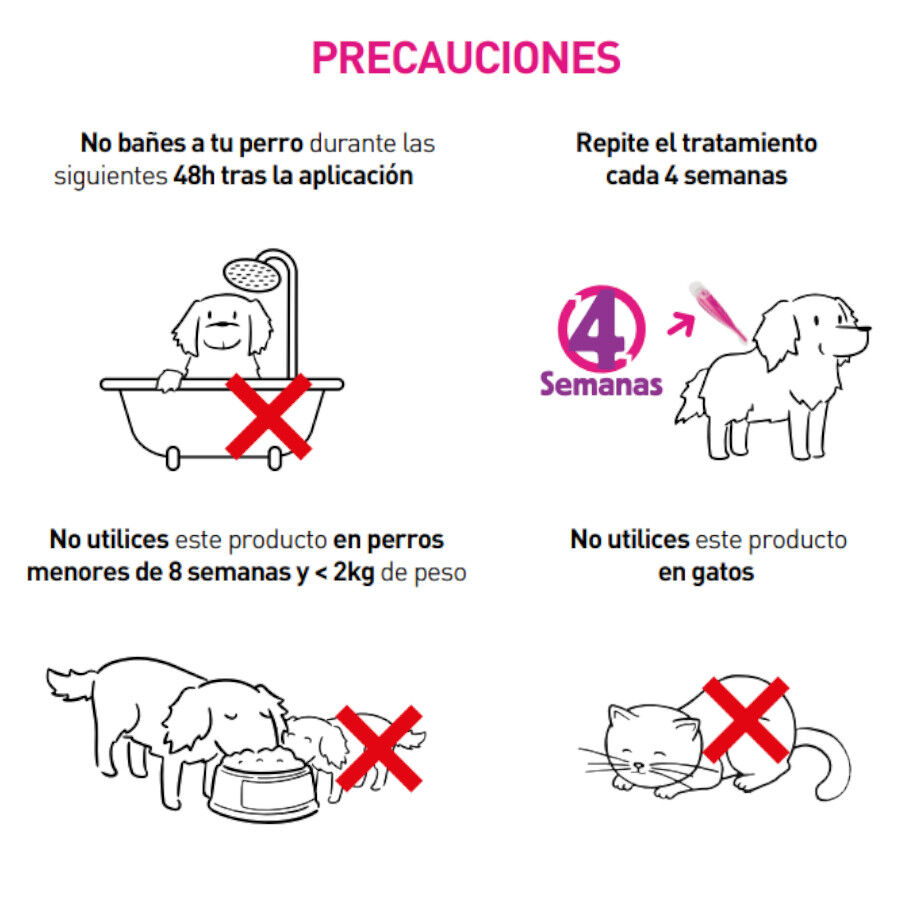 PRECAUCIONES

No bañes a tu perro durante las siguientes 48h tras la aplicación

Repite el tratamiento cada 4 semanas

4
Semanas

No utilices este producto en perros menores de 8 semanas y < 2kg de peso

No utilices este producto en gatos