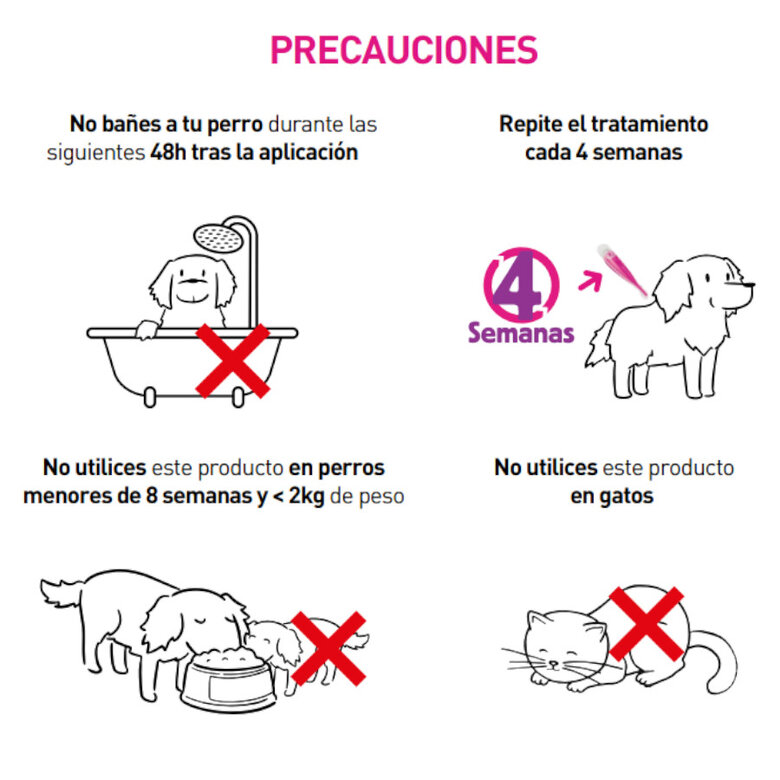 PRECAUCIONES

No bañes a tu perro durante las siguientes 48h tras la aplicación

Repite el tratamiento cada 4 semanas

4
Semanas

No utilices este producto en perros menores de 8 semanas y < 2kg de peso

No utilices este producto en gatos