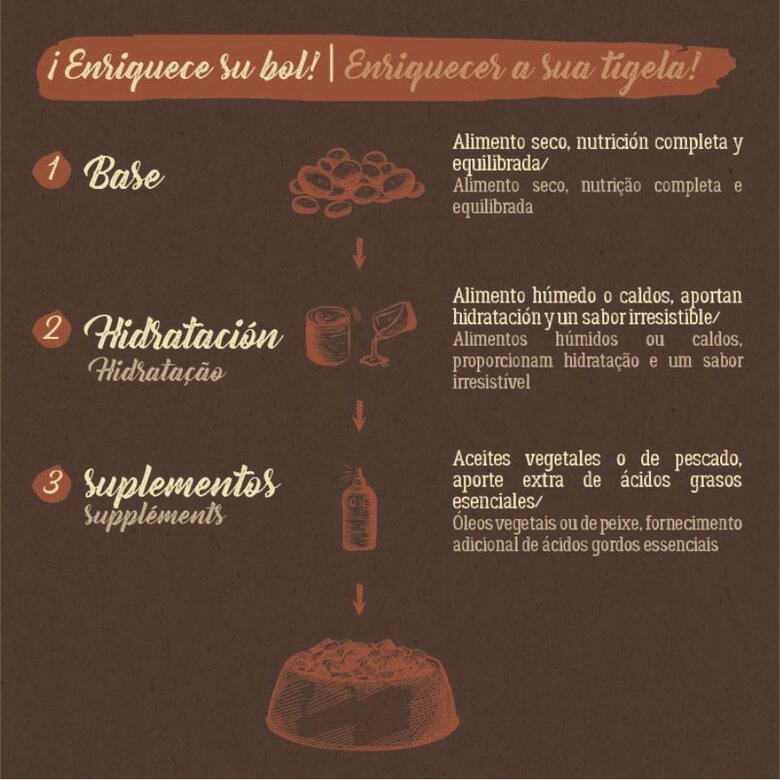 ¡Enriquece su bol! | Enriquecer a sua tigela!

1 Base

Alimento seco, nutrición completa y equilibrada/
Alimento seco, nutrição completa e equilibrada

2 Hidratación
Hidratação

Alimento húmedo o caldos, aportan hidratación y un sabor irresistible/
Alimentos húmidos ou caldos, proporcionam hidratação e um sabor irresistível

3 Suplementos
Suppléments

Aceites vegetales o de pescado, aporte extra de ácidos grasos esenciales/
Óleos vegetais ou de peixe, fornecimento adicional de ácidos gordos essenciais