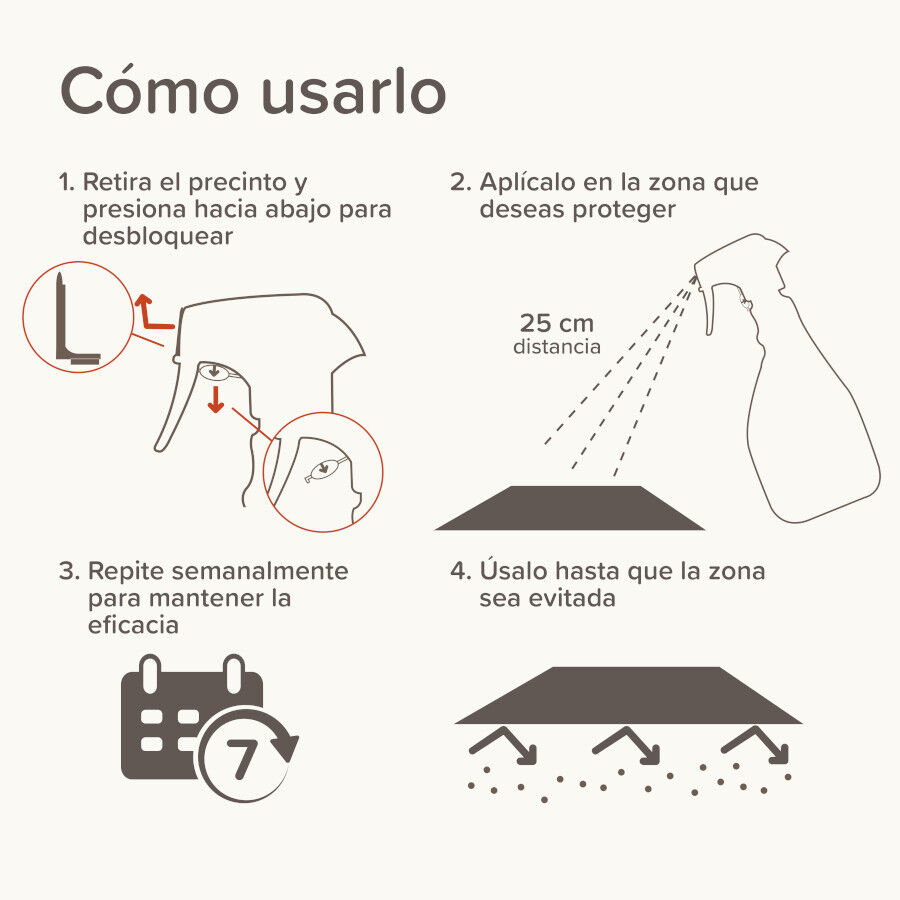 Cómo usarlo

1. Retira el precinto y presiona hacia abajo para desbloquear

2. Aplícalo en la zona que deseas proteger

25 cm
distancia

3. Repite semanalmente para mantener la eficacia

7

4. Úsalo hasta que la zona sea evitada