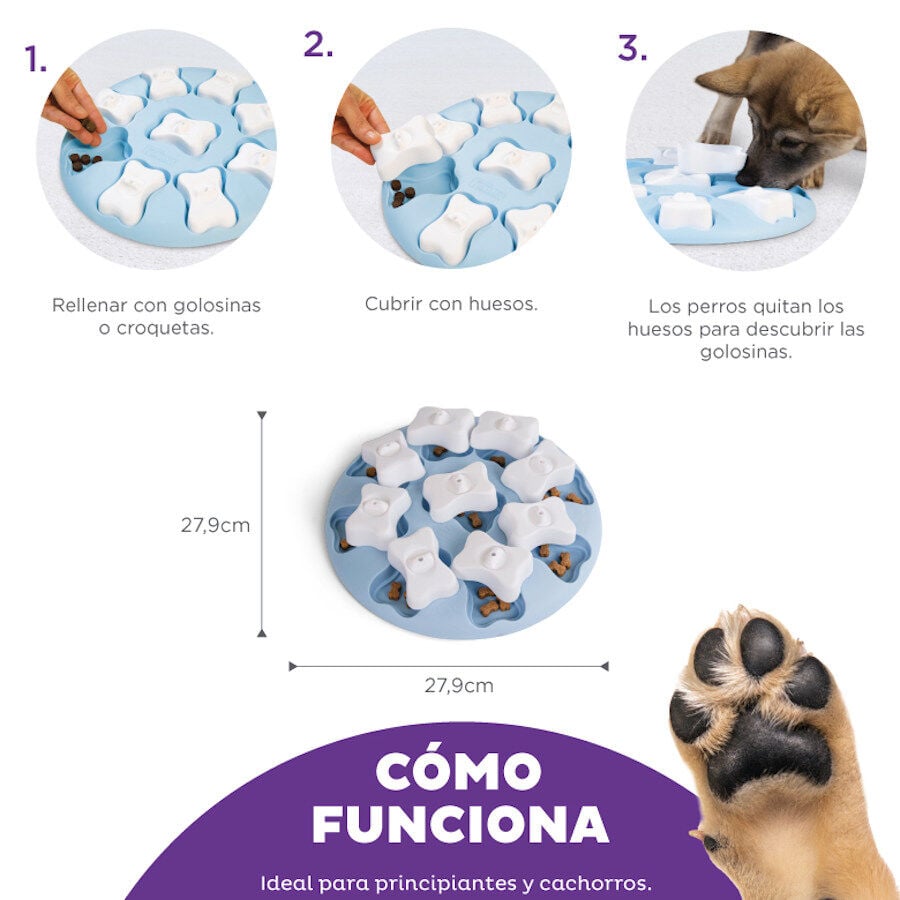 1.

Rellenar con golosinas o croquetas.

2.

Cubrir con huesos.

3.

Los perros quitan los huesos para descubrir las golosinas.

27,9cm

27,9cm

CÓMO FUNCIONA

Ideal para principiantes y cachorros.