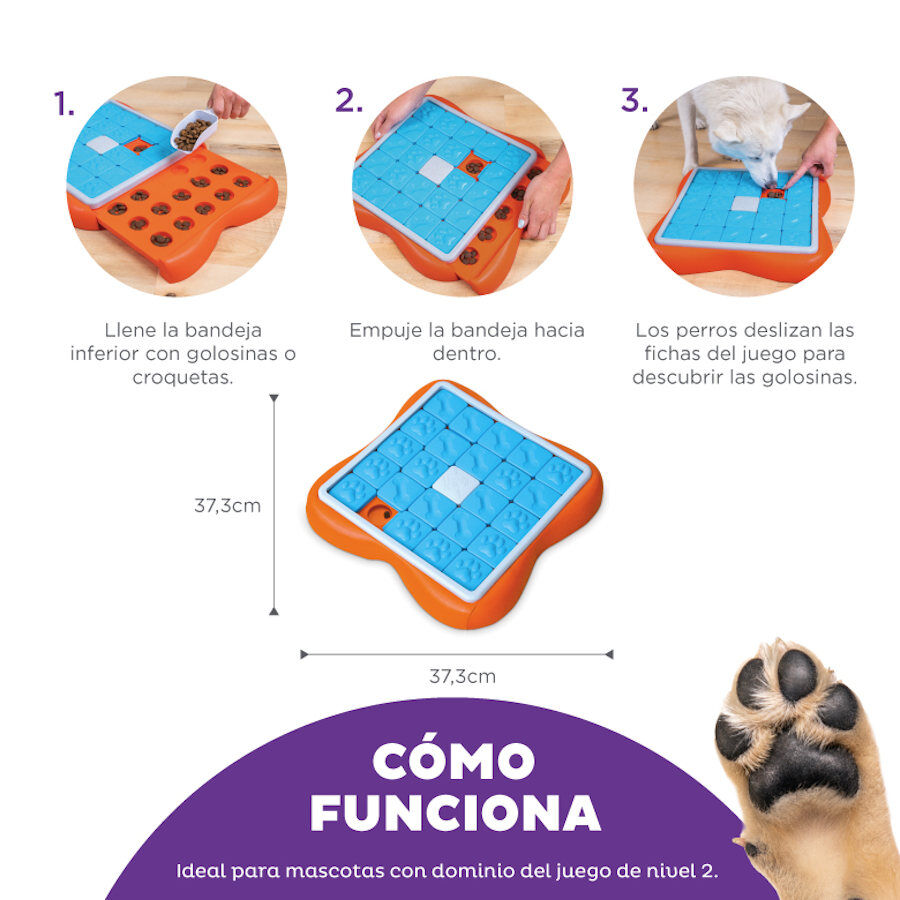 1.

Llene la bandeja inferior con golosinas o croquetas.

2.

Empuje la bandeja hacia dentro.

3.

Los perros deslizan las fichas del juego para descubrir las golosinas.

37,3cm

37,3cm

CÓMO FUNCIONA

Ideal para mascotas con dominio del juego de nivel 2.