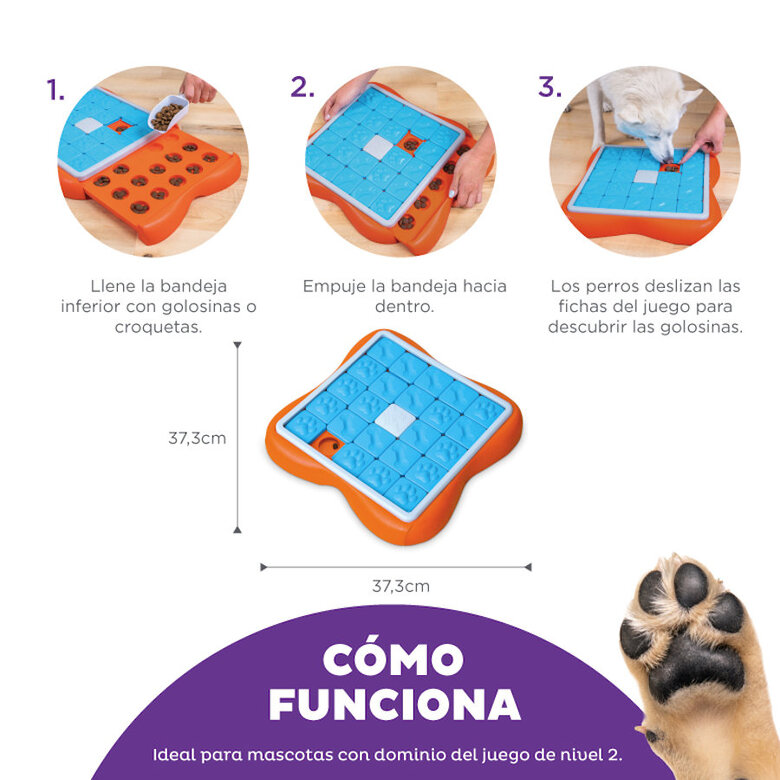 1.

Llene la bandeja inferior con golosinas o croquetas.

2.

Empuje la bandeja hacia dentro.

3.

Los perros deslizan las fichas del juego para descubrir las golosinas.

37,3cm

37,3cm

CÓMO FUNCIONA

Ideal para mascotas con dominio del juego de nivel 2.