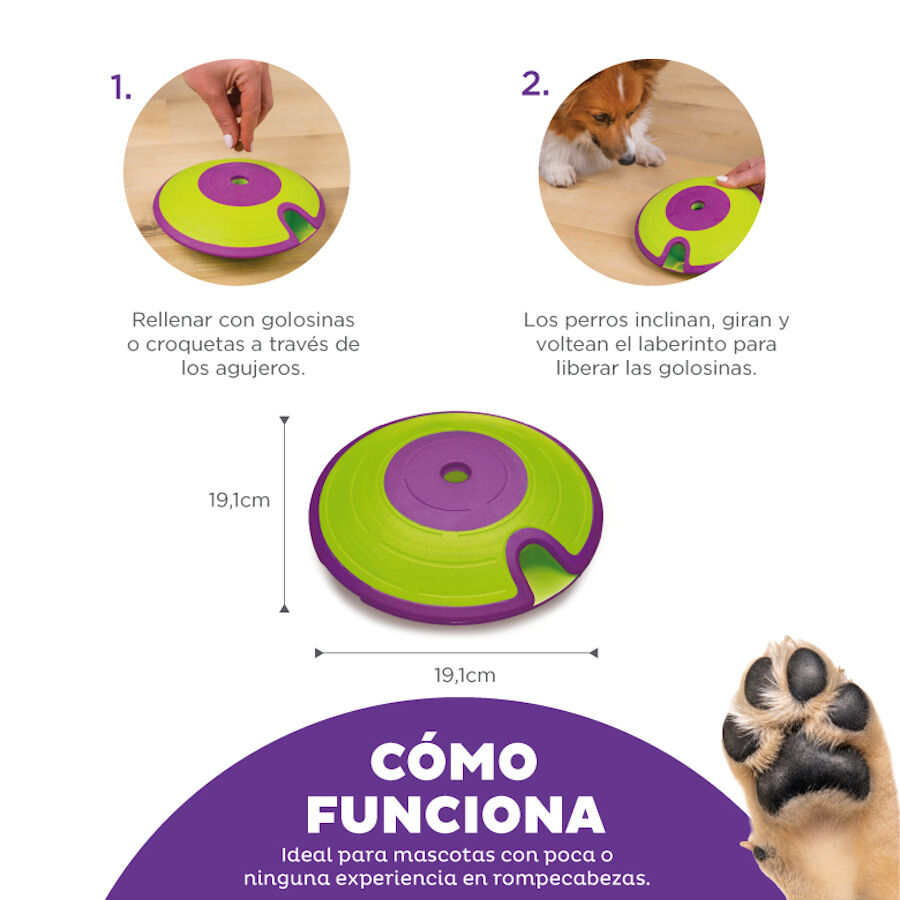 1.

Rellenar con golosinas o croquetas a través de los agujeros.

2.

Los perros inclinan, giran y voltean el laberinto para liberar las golosinas.

19,1cm

19,1cm

CÓMO FUNCIONA

Ideal para mascotas con poca o ninguna experiencia en rompecabezas.