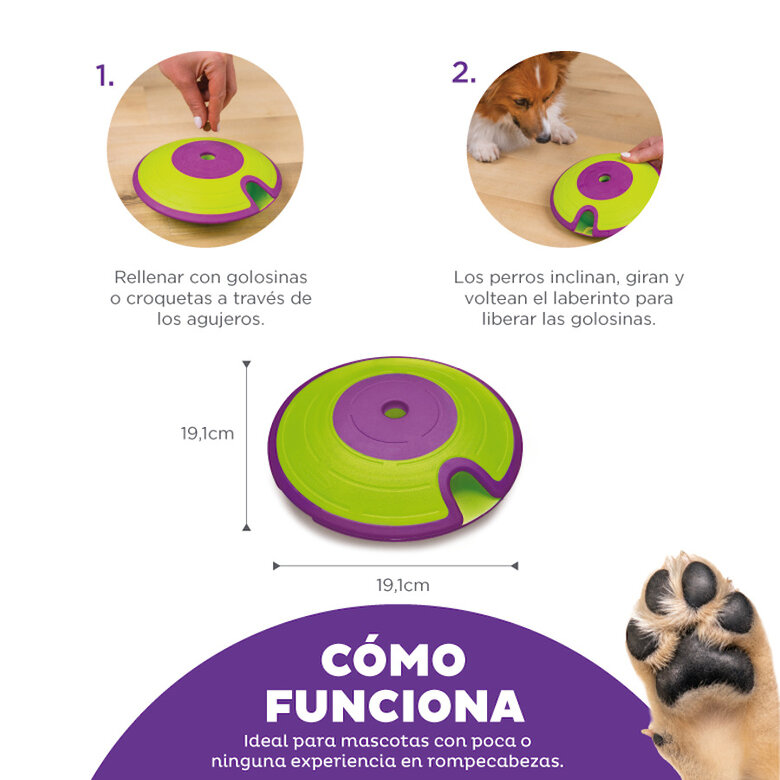 1.

Rellenar con golosinas o croquetas a través de los agujeros.

2.

Los perros inclinan, giran y voltean el laberinto para liberar las golosinas.

19,1cm

19,1cm

CÓMO FUNCIONA

Ideal para mascotas con poca o ninguna experiencia en rompecabezas.